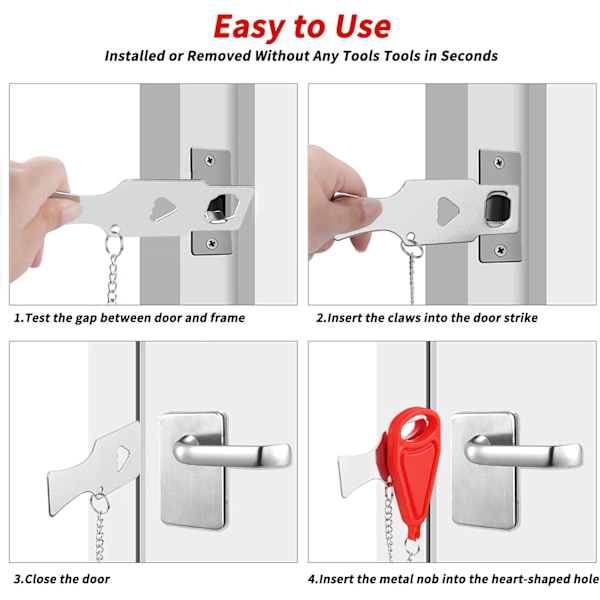 Easy to Use

Installed or Removed Without Any Tools Tools in Seconds

1.Test the gap between door and frame

2.Insert the claws into the door strike

3.Close the door

4.Insert the metal nob into the heart-shaped hole