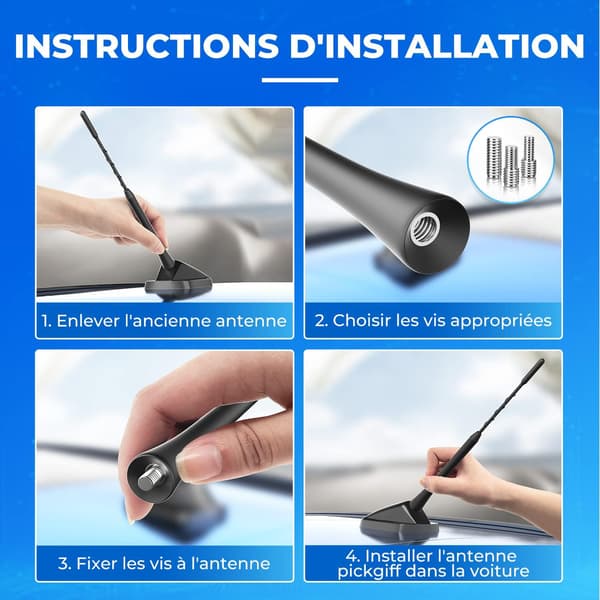 INSTRUCTIONS D'INSTALLATION

1. Enlever l'ancienne antenne

2. Choisir les vis appropriées

3. Fixer les vis à l'antenne

4. Installer l'antenne pickgiff dans la voiture