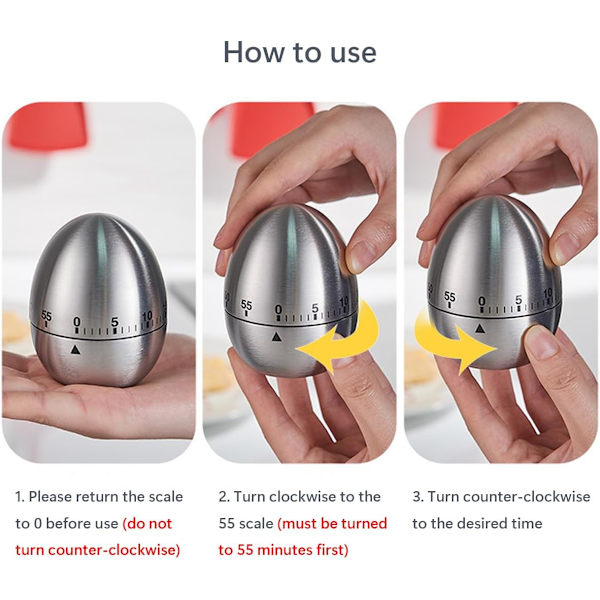 How to use

55 0 5 10

55 0 5 10

55 0 5 10

1. Please return the scale to 0 before use (do not turn counter-clockwise)

2. Turn clockwise to the 55 scale (must be turned to 55 minutes first)

3. Turn counter-clockwise to the desired time