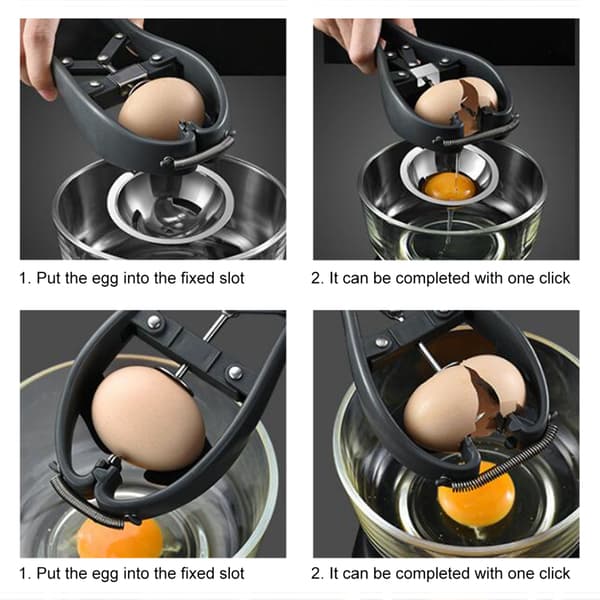 1. Put the egg into the fixed slot

2. It can be completed with one click

1. Put the egg into the fixed slot

2. It can be completed with one click