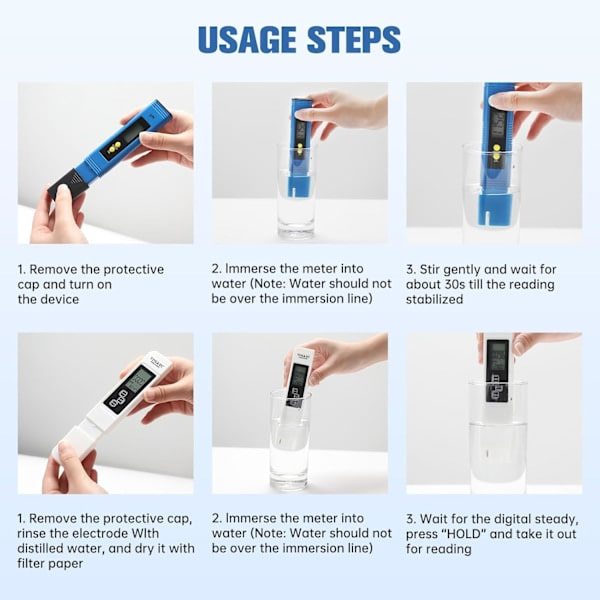 USAGE STEPS

1. Remove the protective cap and turn on the device

2. Immerse the meter into water (Note: Water should not be over the immersion line)

3. Stir gently and wait for about 30s till the reading stabilized

1. Remove the protective cap, rinse the electrode WIth distilled water, and dry it with filter paper

2. Immerse the meter into water (Note: Water should not be over the immersion line)

3. Wait for the digital steady, press "HOLD" and take it out for reading