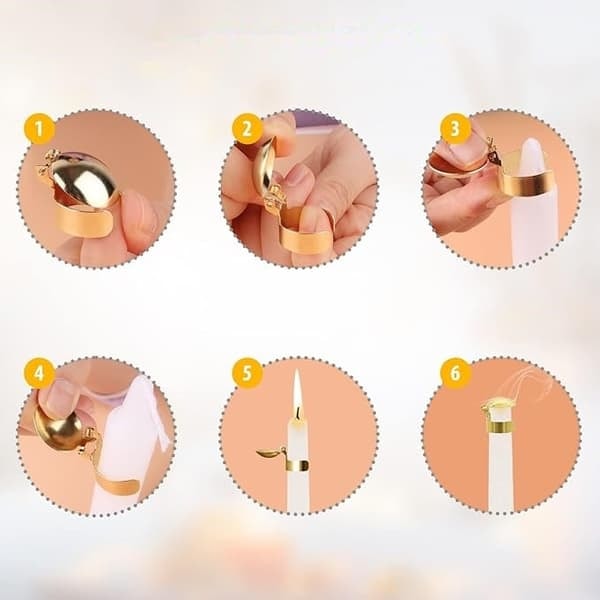 1

2

3

4

5

6