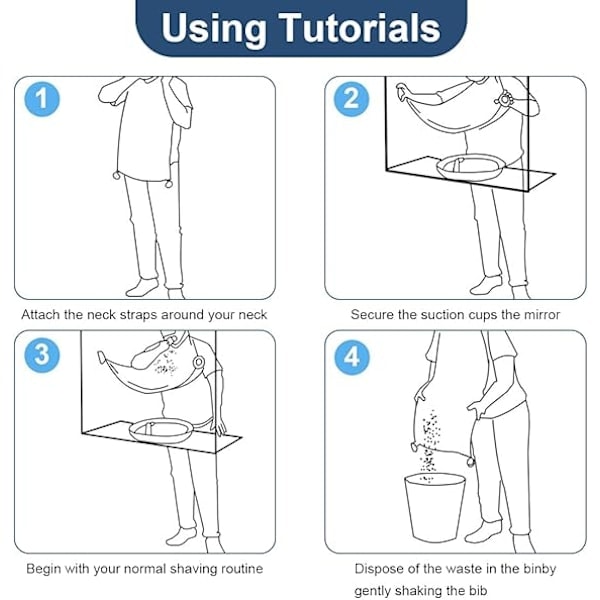 Using Tutorials

1

Attach the neck straps around your neck

2

Secure the suction cups the mirror

3

Begin with your normal shaving routine

4

Dispose of the waste in the binby gently shaking the bib