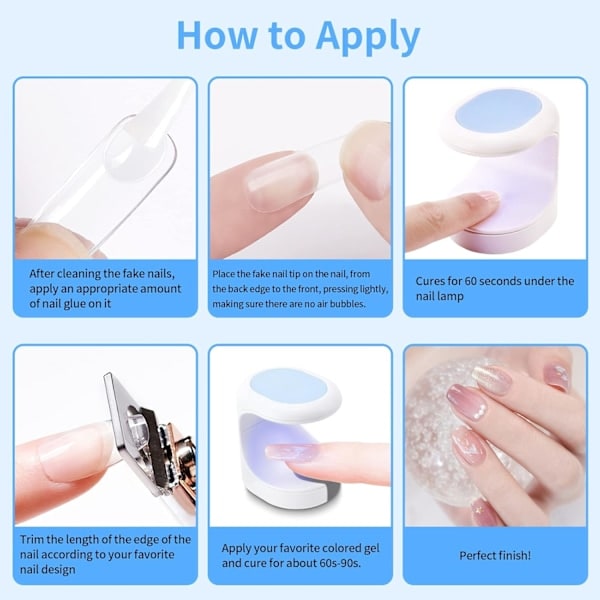 How to Apply

After cleaning the fake nails, apply an appropriate amount of nail glue on it

Place the fake nail tip on the nail, from the back edge to the front, pressing lightly, making sure there are no air bubbles.

Cures for 60 seconds under the nail lamp

Trim the length of the edge of the nail according to your favorite nail design

Apply your favorite colored gel and cure for about 60s-90s.

Perfect finish!