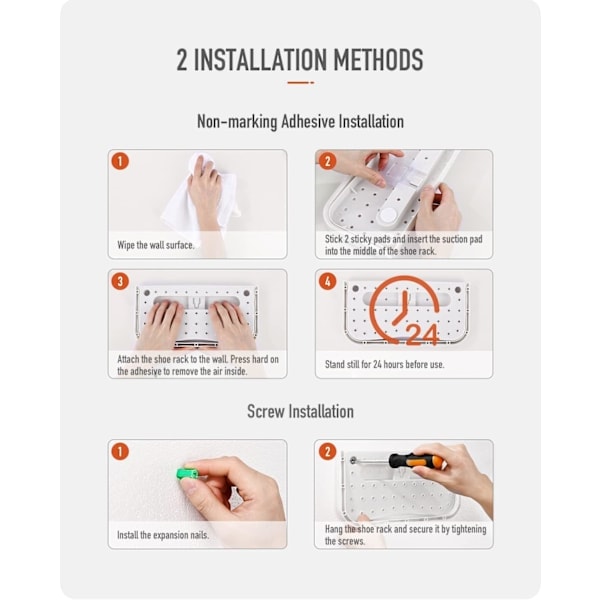 2 INSTALLATION METHODS

Non-marking Adhesive Installation

1
Wipe the wall surface.

2
Stick 2 sticky pads and insert the suction pad into the middle of the shoe rack.

3
Attach the shoe rack to the wall. Press hard on the adhesive to remove the air inside.

4
24
Stand still for 24 hours before use.

Screw Installation

1
Install the expansion nails.

2
Hang the shoe rack and secure it by tightening the screws.