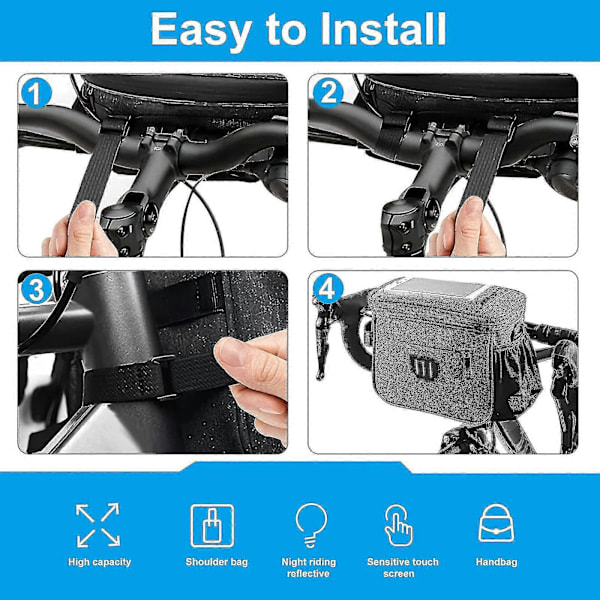 Easy to Install

1

2

3

4

High capacity

Shoulder bag

Night riding reflective

Sensitive touch screen

Handbag