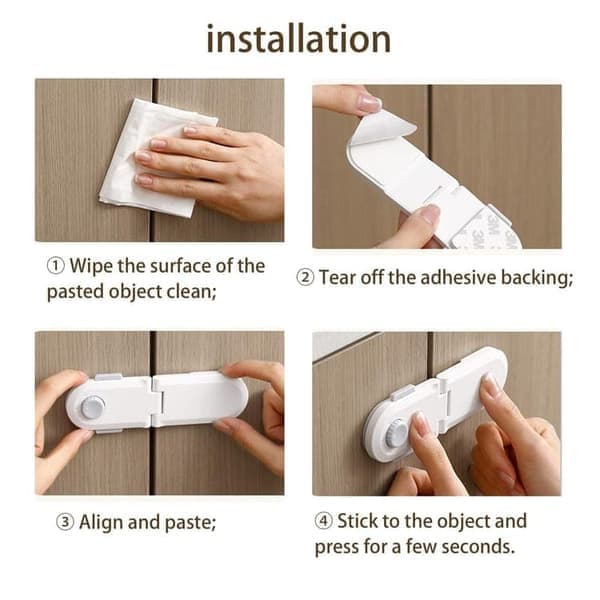 installation

① Wipe the surface of the pasted object clean;

② Tear off the adhesive backing;

③ Align and paste;

④ Stick to the object and press for a few seconds.