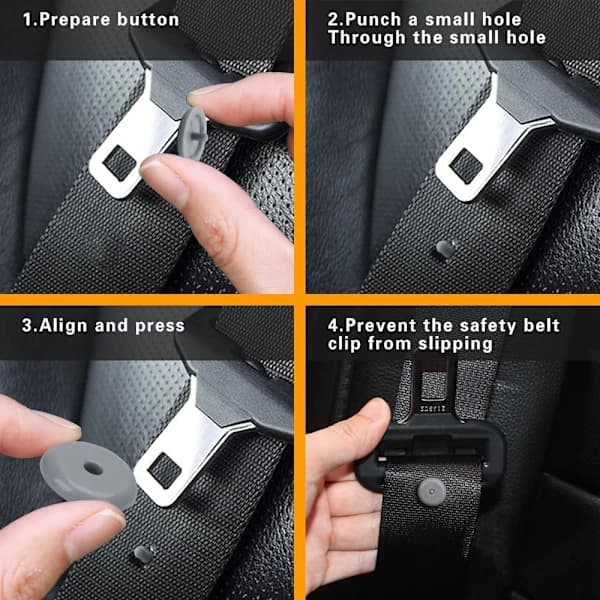 1.Prepare button

2.Punch a small hole Through the small hole

3.Align and press

4.Prevent the safety belt clip from slipping