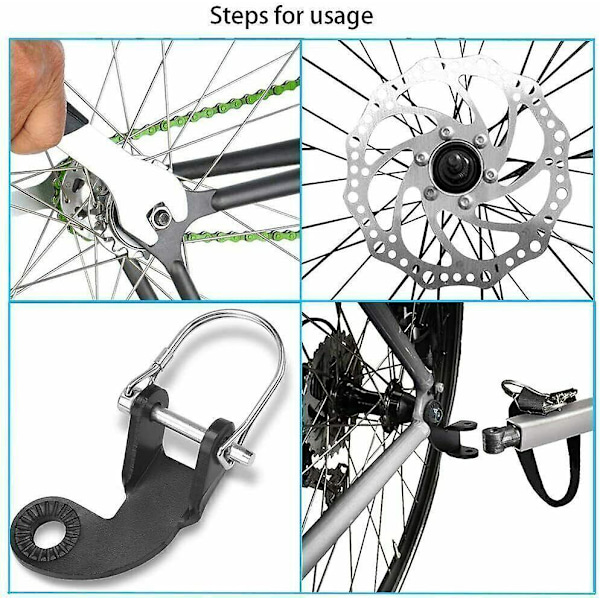 Steps for usage