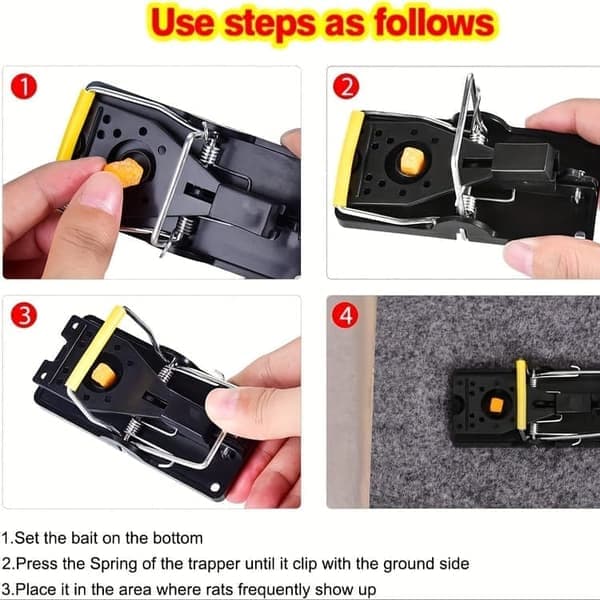 Use steps as follows

1

2

3

4

1.Set the bait on the bottom

2.Press the Spring of the trapper until it clip with the ground side

3.Place it in the area where rats frequently show up