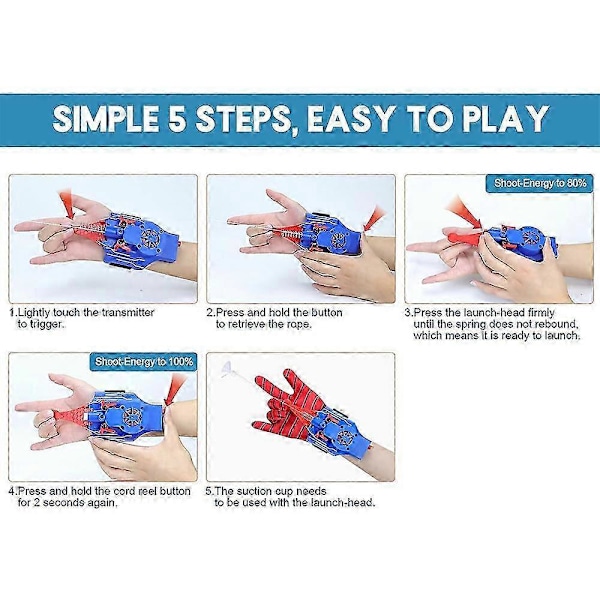 SIMPLE 5 STEPS, EASY TO PLAY

1.Lightly touch the transmitter to trigger.

2.Press and hold the button to retrieve the rope.

Shoot-Energy to 80%

3.Press the launch-head firmly until the spring does not rebound, which means it is ready to launch.

Shoot-Energy to 100%

4.Press and hold the cord reel button for 2 seconds again.

5.The suction cup needs to be used with the launch-head.