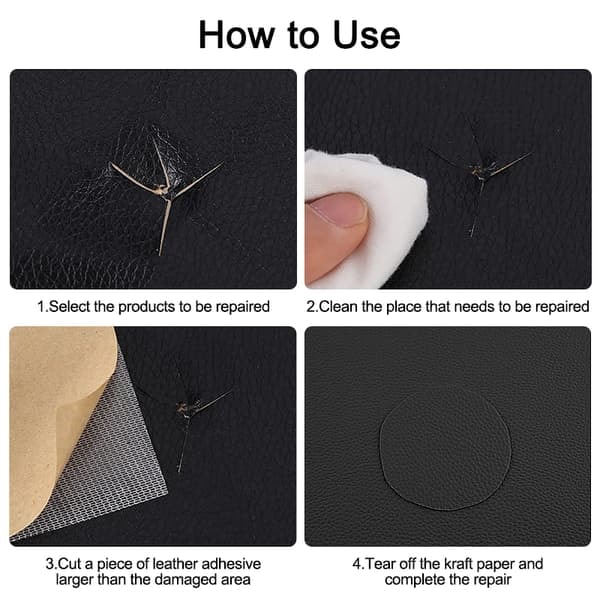 How to Use

1.Select the products to be repaired

2.Clean the place that needs to be repaired

3.Cut a piece of leather adhesive larger than the damaged area

4.Tear off the kraft paper and complete the repair