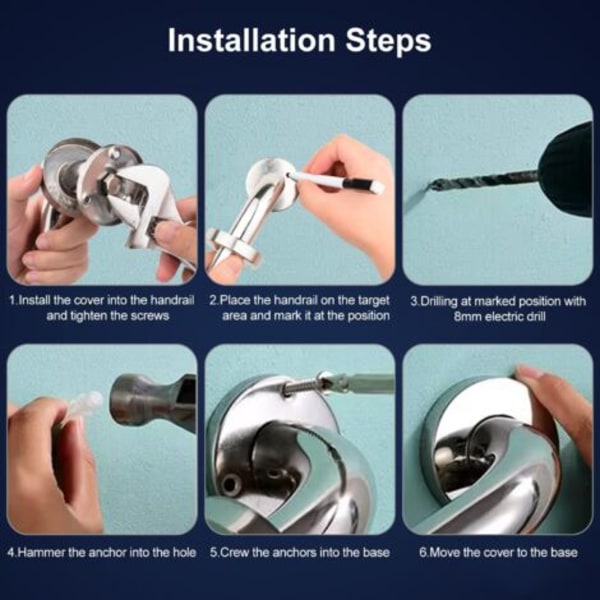 Installation Steps

1.Install the cover into the handrail and tighten the screws

2.Place the handrail on the target area and mark it at the position

3.Drilling at marked position with 8mm electric drill

4.Hammer the anchor into the hole

5.Crew the anchors into the base

6.Move the cover to the base