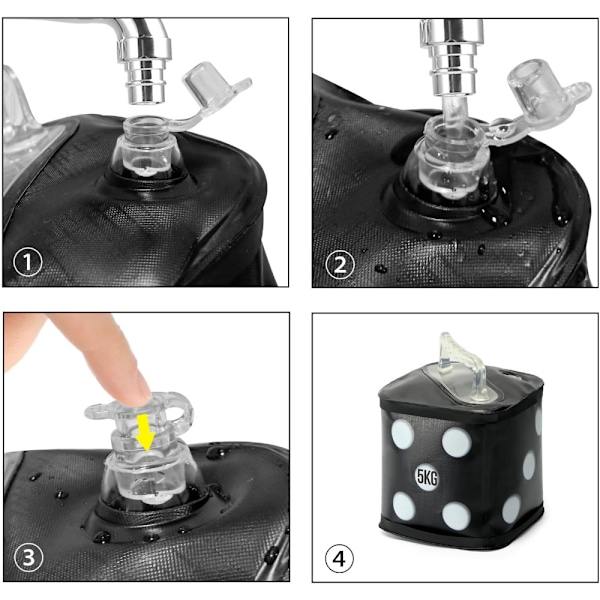 1

2

3

4

5KG