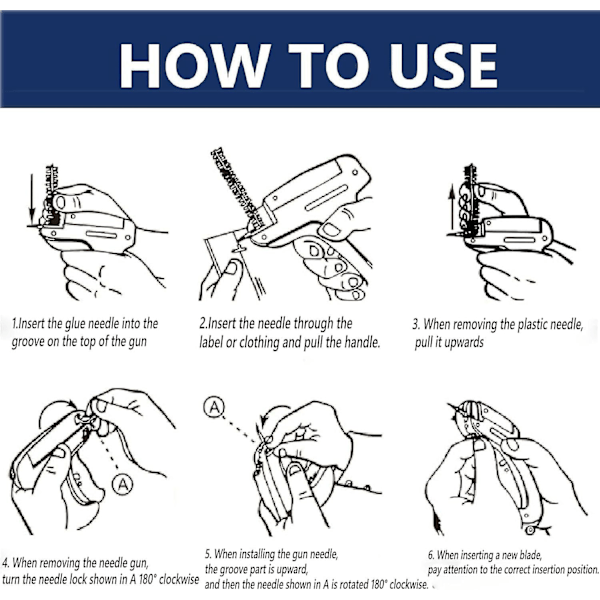 HOW TO USE

1.Insert the glue needle into the groove on the top of the gun

2.Insert the needle through the label or clothing and pull the handle.

3. When removing the plastic needle, pull it upwards

A

A

4. When removing the needle gun, turn the needle lock shown in A 180° clockwise

5. When installing the gun needle, the groove part is upward, and then the needle shown in A is rotated 180° clockwise.

6. When inserting a new blade, pay attention to the correct insertion position.