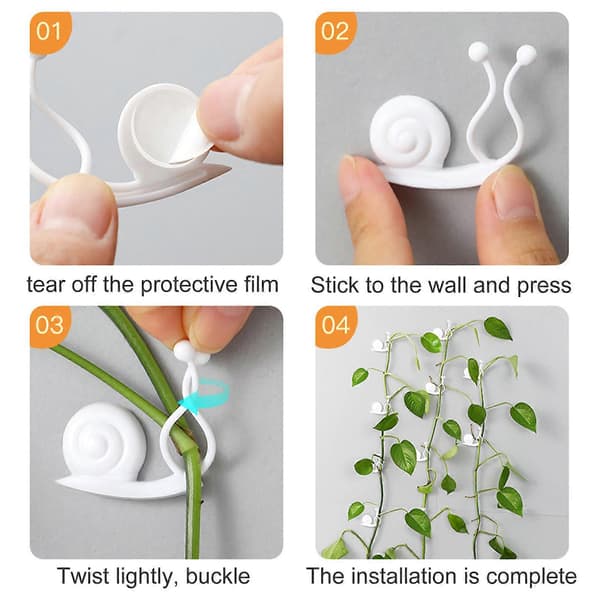 01

tear off the protective film

02

Stick to the wall and press

03

Twist lightly, buckle

04

The installation is complete