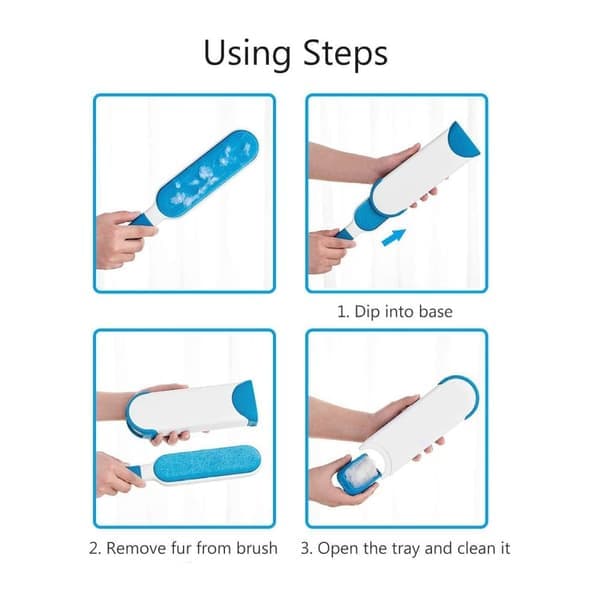 Using Steps

1. Dip into base

2. Remove fur from brush

3. Open the tray and clean it