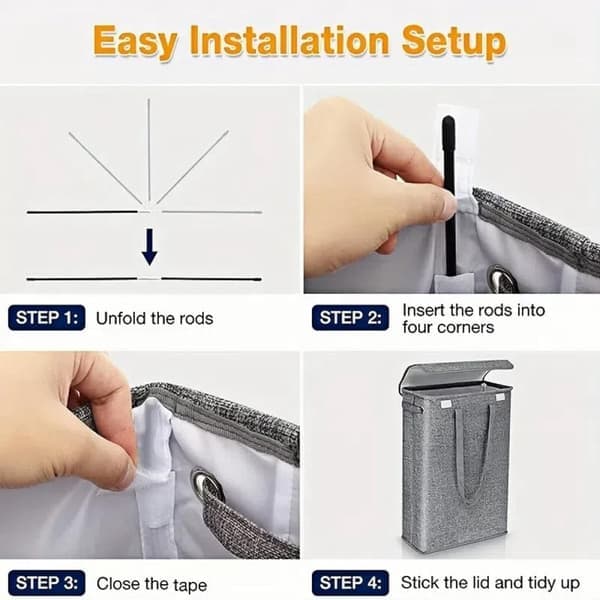 Easy Installation Setup

STEP 1: Unfold the rods

STEP 2: Insert the rods into four corners

STEP 3: Close the tape

STEP 4: Stick the lid and tidy up