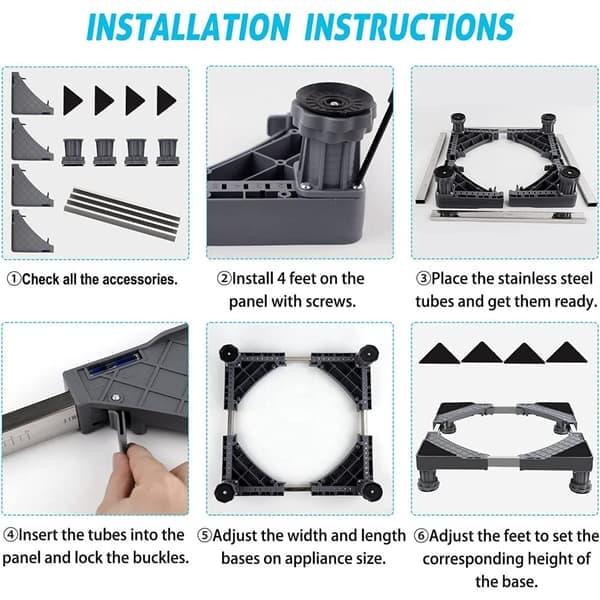 INSTALLATION INSTRUCTIONS

①Check all the accessories.

②Install 4 feet on the panel with screws.

③Place the stainless steel tubes and get them ready.

④Insert the tubes into the panel and lock the buckles.

⑤Adjust the width and length bases on appliance size.

⑥Adjust the feet to set the corresponding height of the base.