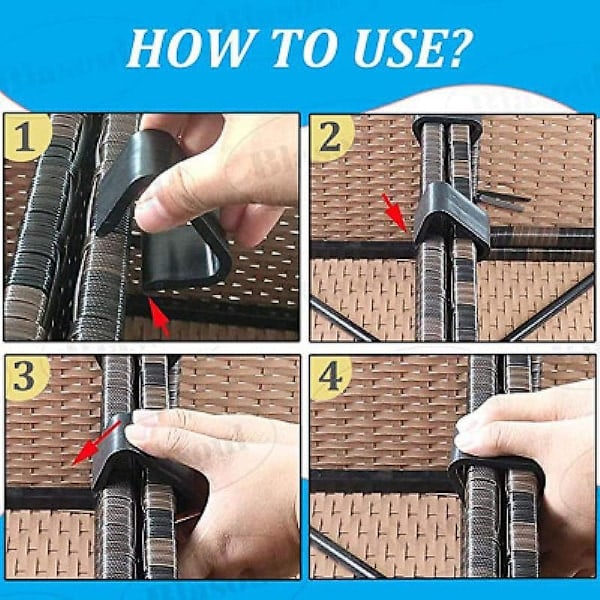 HOW TO USE?

1

2

3

4