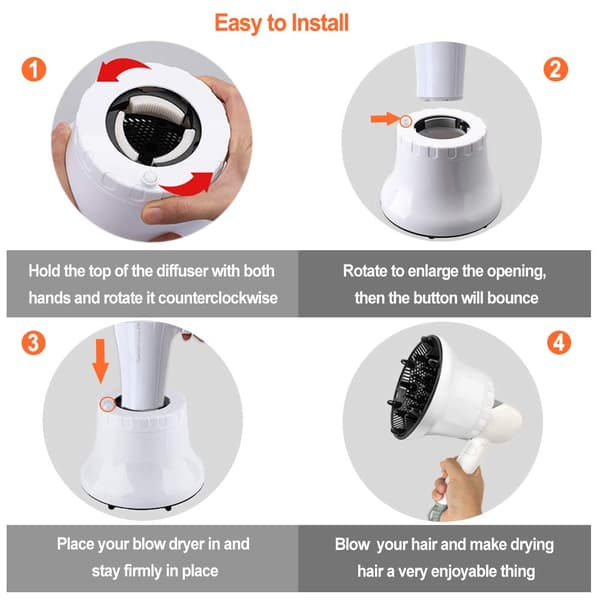 Easy to Install

1

2

Hold the top of the diffuser with both hands and rotate it counterclockwise

Rotate to enlarge the opening, then the button will bounce

3

4

Place your blow dryer in and stay firmly in place

Blow your hair and make drying hair a very enjoyable thing