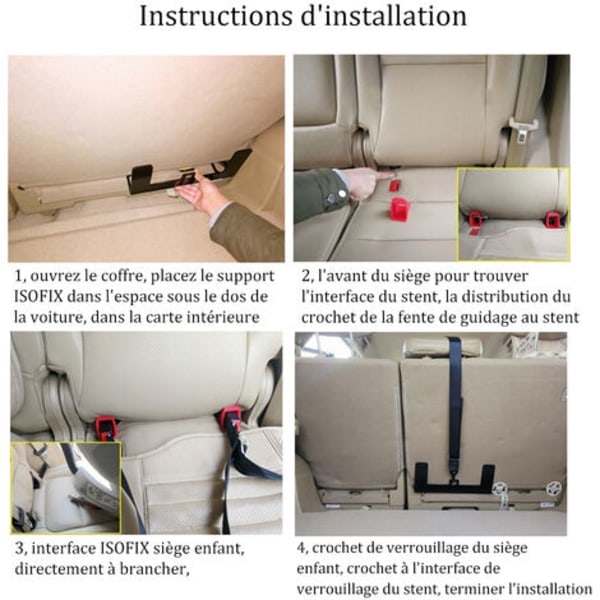 Instructions d'installation

1, ouvrez le coffre, placez le support ISOFIX dans l'espace sous le dos de la voiture, dans la carte intérieure

2, l'avant du siège pour trouver l'interface du stent, la distribution du crochet de la fente de guidage au stent

3, interface ISOFIX siège enfant, directement à brancher,

4, crochet de verrouillage du siège enfant, crochet à l'interface de verrouillage du stent, terminer l'installation