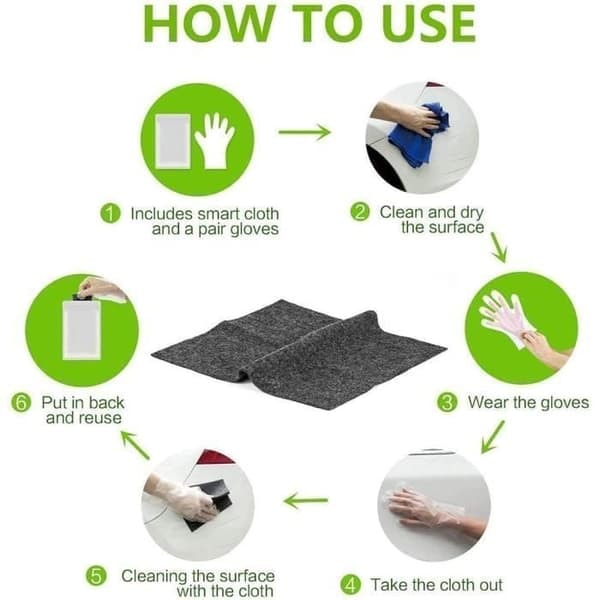 HOW TO USE

1 Includes smart cloth and a pair gloves

2 Clean and dry the surface

3 Wear the gloves

4 Take the cloth out

5 Cleaning the surface with the cloth

6 Put in back and reuse