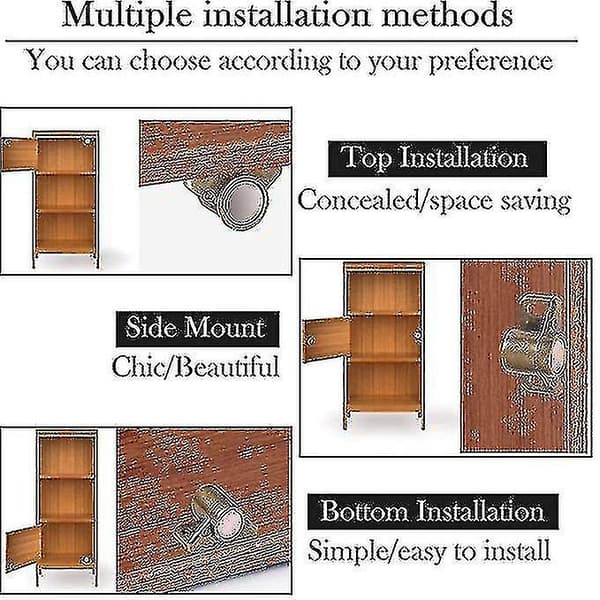 Multiple installation methods

You can choose according to your preference

Top Installation

Concealed/space saving

Side Mount

Chic/Beautiful

Bottom Installation

Simple/easy to install