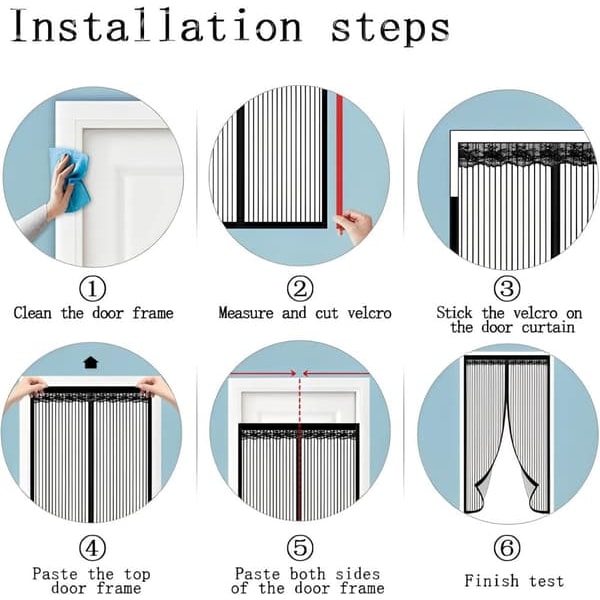 Installation steps

①
Clean the door frame

②
Measure and cut velcro

③
Stick the velcro on the door curtain

④
Paste the top door frame

⑤
Paste both sides of the door frame

⑥
Finish test