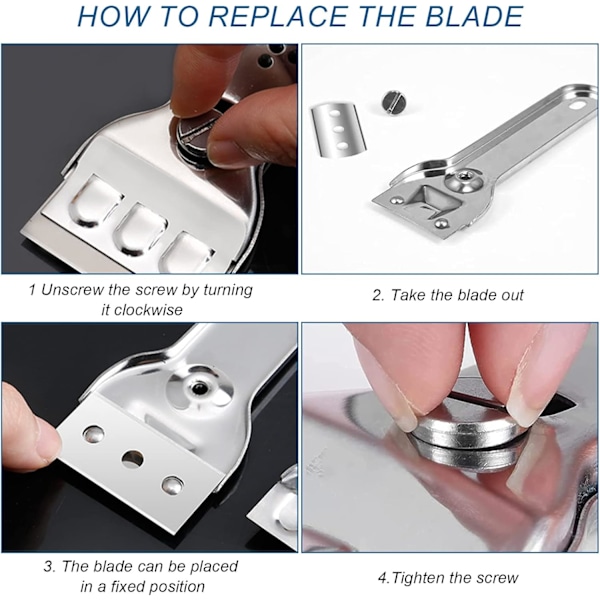 HOW TO REPLACE THE BLADE

1 Unscrew the screw by turning it clockwise

2. Take the blade out

3. The blade can be placed in a fixed position

4.Tighten the screw