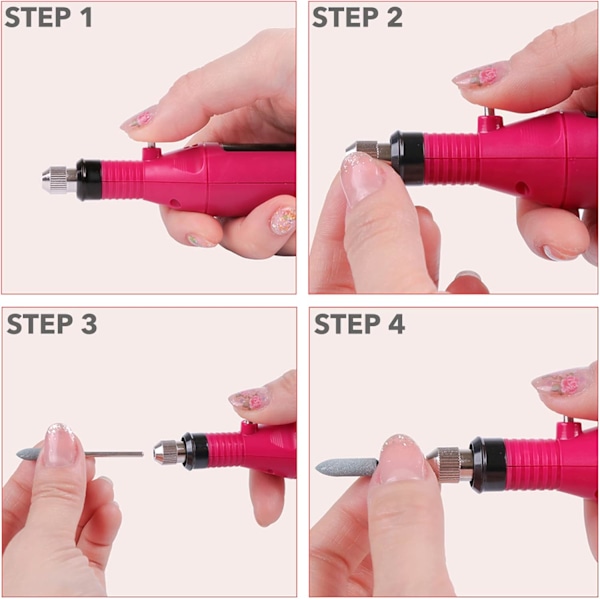 STEP 1

STEP 2

STEP 3

STEP 4