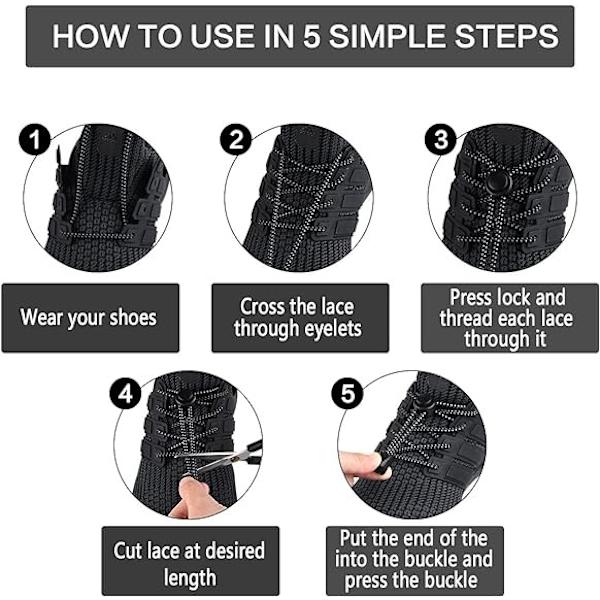 HOW TO USE IN 5 SIMPLE STEPS

1

Wear your shoes

2

Cross the lace through eyelets

3

Press lock and thread each lace through it

4

Cut lace at desired length

5

Put the end of the into the buckle and press the buckle