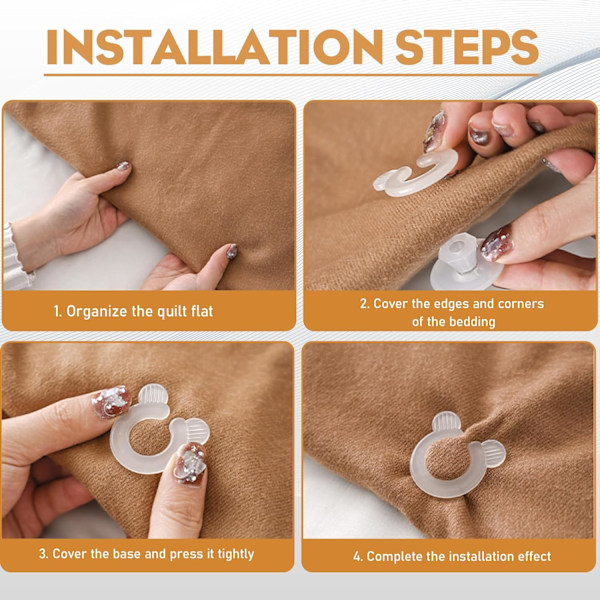 INSTALLATION STEPS

1. Organize the quilt flat

2. Cover the edges and corners of the bedding

3. Cover the base and press it tightly

4. Complete the installation effect