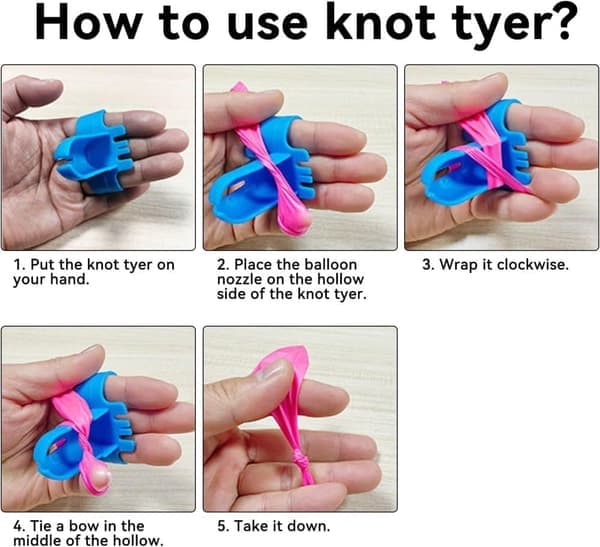 How to use knot tyer?

1. Put the knot tyer on your hand.

2. Place the balloon nozzle on the hollow side of the knot tyer.

3. Wrap it clockwise.

4. Tie a bow in the middle of the hollow.

5. Take it down.