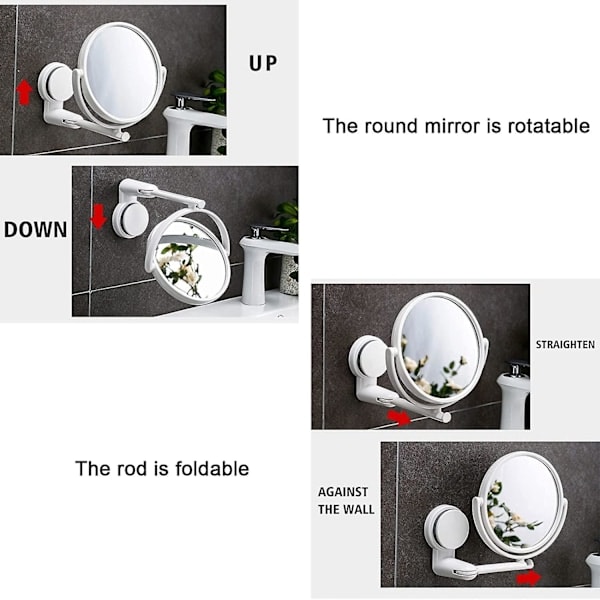 UP

The round mirror is rotatable

DOWN

STRAIGHTEN

The rod is foldable

AGAINST THE WALL