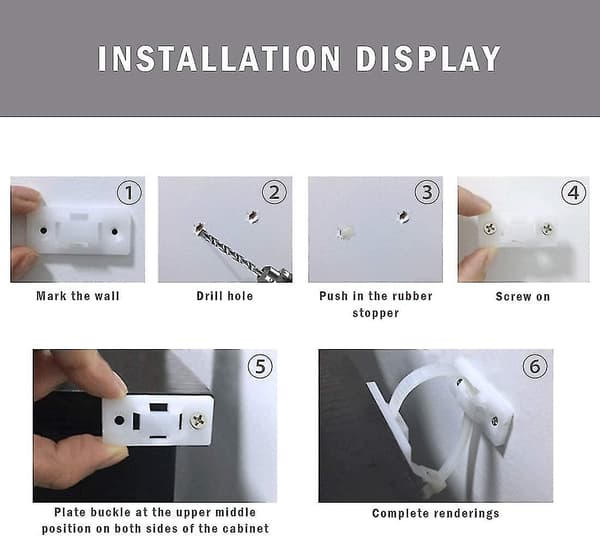 INSTALLATION DISPLAY

①

Mark the wall

②

Drill hole

③

Push in the rubber stopper

④

Screw on

⑤

Plate buckle at the upper middle position on both sides of the cabinet

⑥

Complete renderings