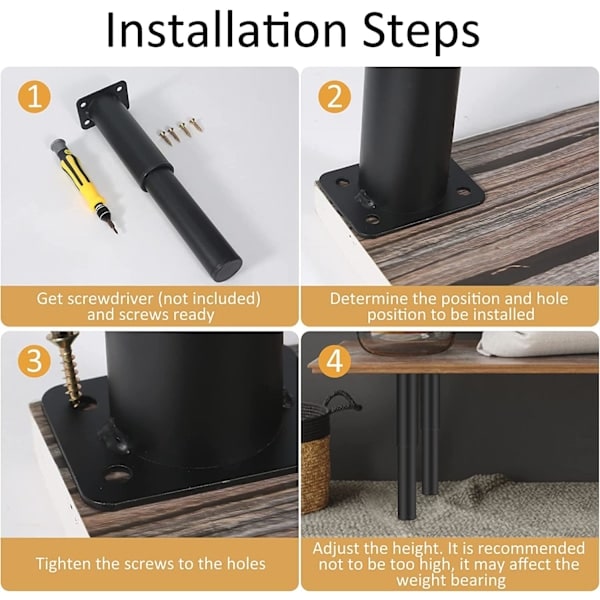 Installation Steps

1

Get screwdriver (not included) and screws ready

2

Determine the position and hole position to be installed

3

Tighten the screws to the holes

4

Adjust the height. It is recommended not to be too high, it may affect the weight bearing