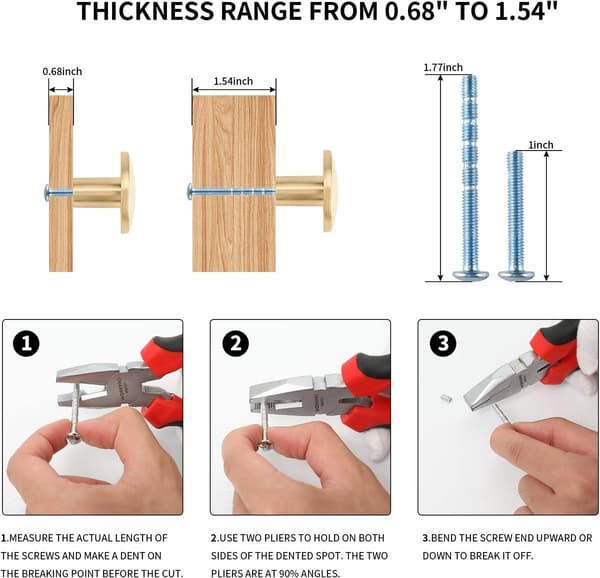 THICKNESS RANGE FROM 0.68" TO 1.54"

0.68inch

1.54inch

1.77inch

1inch

1

2

3

1.MEASURE THE ACTUAL LENGTH OF THE SCREWS AND MAKE A DENT ON THE BREAKING POINT BEFORE THE CUT.

2.USE TWO PLIERS TO HOLD ON BOTH SIDES OF THE DENTED SPOT. THE TWO PLIERS ARE AT 90% ANGLES.

3.BEND THE SCREW END UPWARD OR DOWN TO BREAK IT OFF.