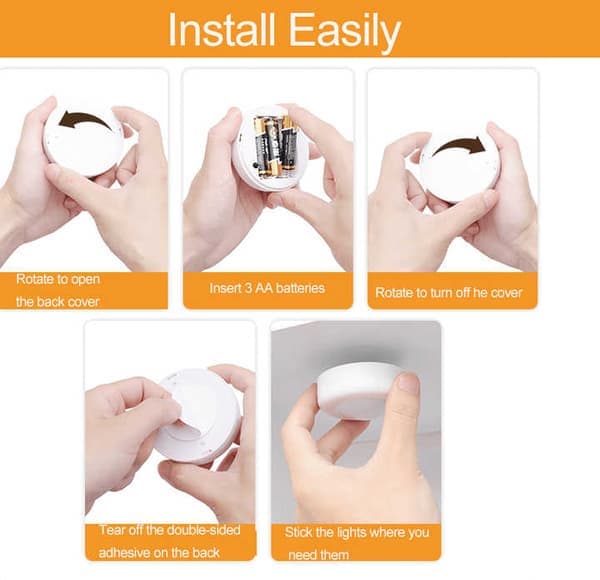 Install Easily

Rotate to open the back cover

Insert 3 AA batteries

Rotate to turn off he cover

Tear off the double-sided adhesive on the back

Stick the lights where you need them