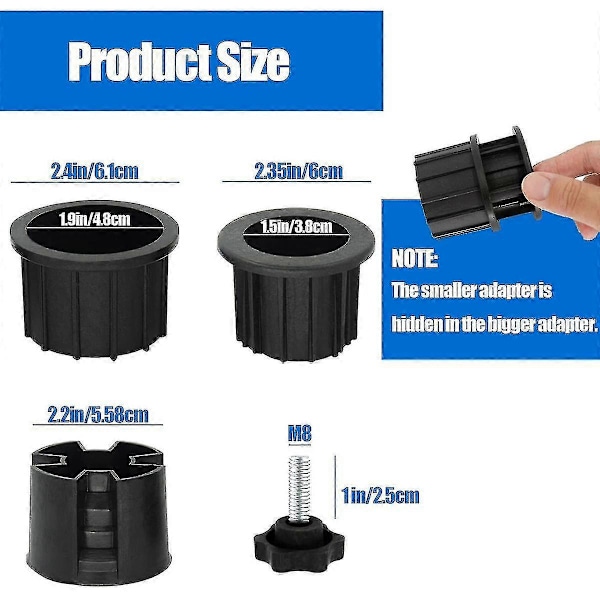 Product Size

2.4in/6.1cm

1.9in/4.8cm

2.35in/6cm

1.5in/3.8cm

NOTE:
The smaller adapter is hidden in the bigger adapter.

2.2in/5.58cm

M8

1in/2.5cm