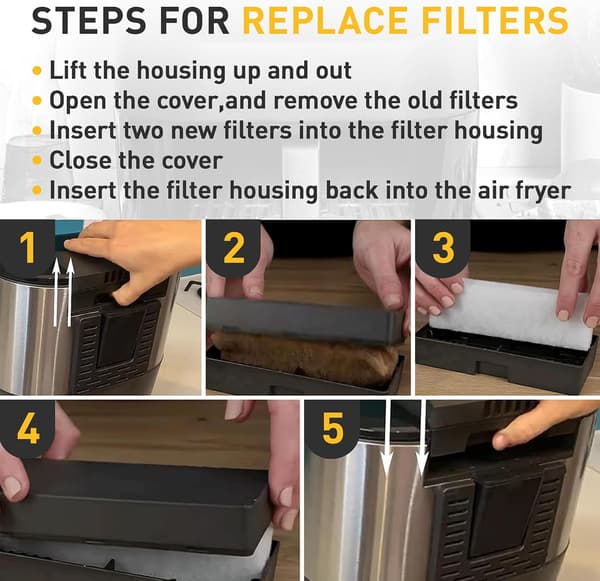 STEPS FOR REPLACE FILTERS

• Lift the housing up and out
• Open the cover,and remove the old filters
• Insert two new filters into the filter housing
• Close the cover
• Insert the filter housing back into the air fryer

1

2

3

4

5