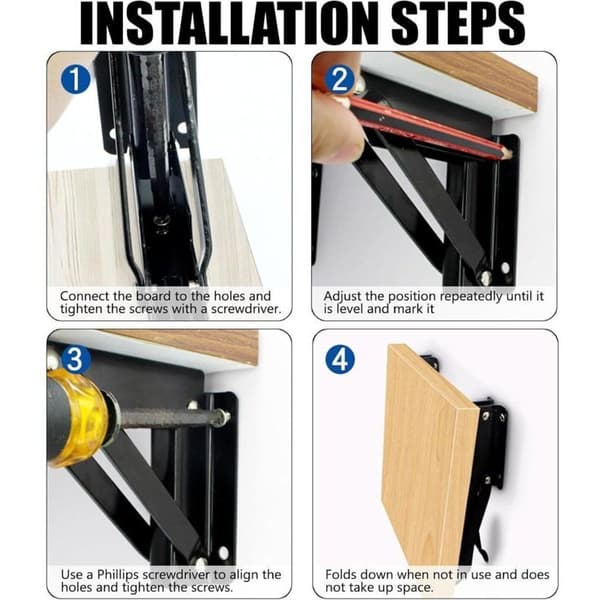 INSTALLATION STEPS

1

Connect the board to the holes and tighten the screws with a screwdriver.

2

Adjust the position repeatedly until it is level and mark it

3

Use a Phillips screwdriver to align the holes and tighten the screws.

4

Folds down when not in use and does not take up space.