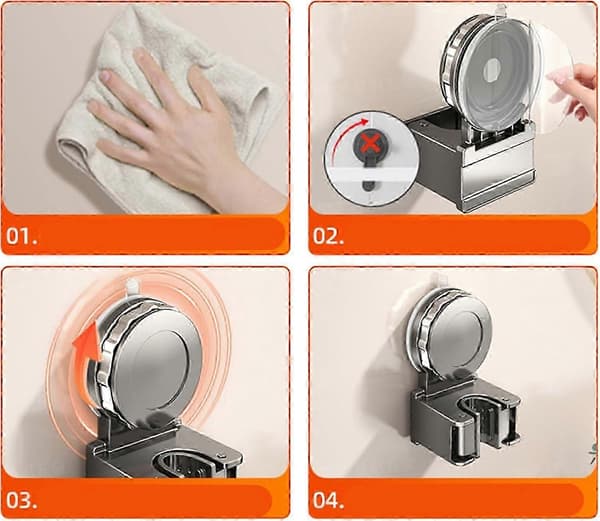 01.

02.

03.

04.