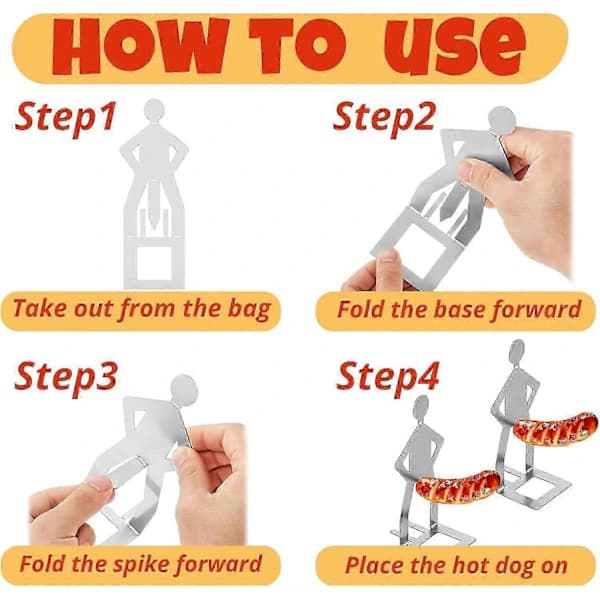 HOW TO USE

Step1

Take out from the bag

Step2

Fold the base forward

Step3

Fold the spike forward

Step4

Place the hot dog on