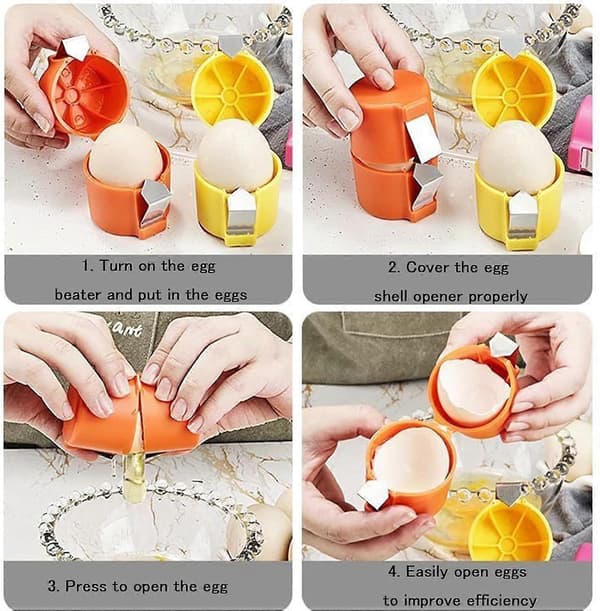 1. Turn on the egg beater and put in the eggs

2. Cover the egg shell opener properly

3. Press to open the egg

4. Easily open eggs to improve efficiency