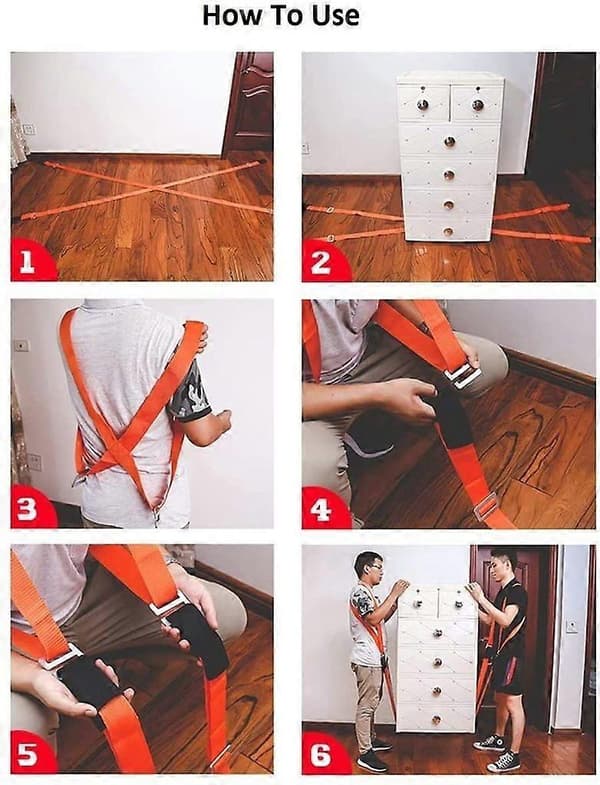 How To Use

1

2

3

4

5

6