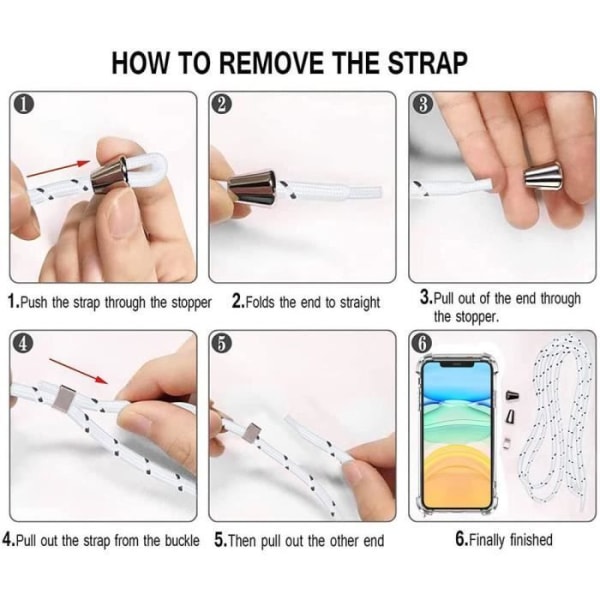 HOW TO REMOVE THE STRAP

1

2

3

1.Push the strap through the stopper

2.Folds the end to straight

3.Pull out of the end through the stopper.

4

5

6

4.Pull out the strap from the buckle

5.Then pull out the other end

6.Finally finished