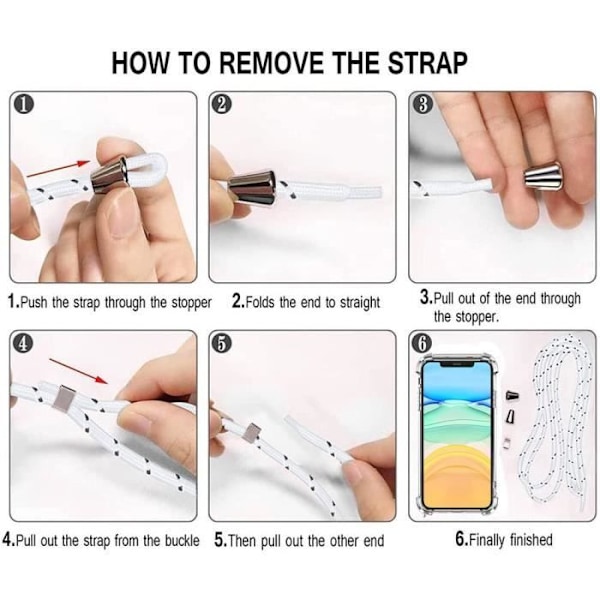 HOW TO REMOVE THE STRAP

1

2

3

1.Push the strap through the stopper

2.Folds the end to straight

3.Pull out of the end through the stopper.

4

5

6

4.Pull out the strap from the buckle

5.Then pull out the other end

6.Finally finished