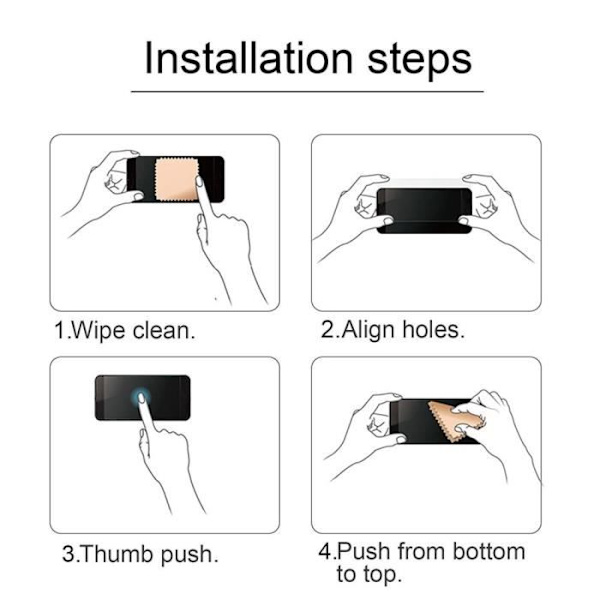 Installation steps

1.Wipe clean.

2.Align holes.

3.Thumb push.

4.Push from bottom to top.