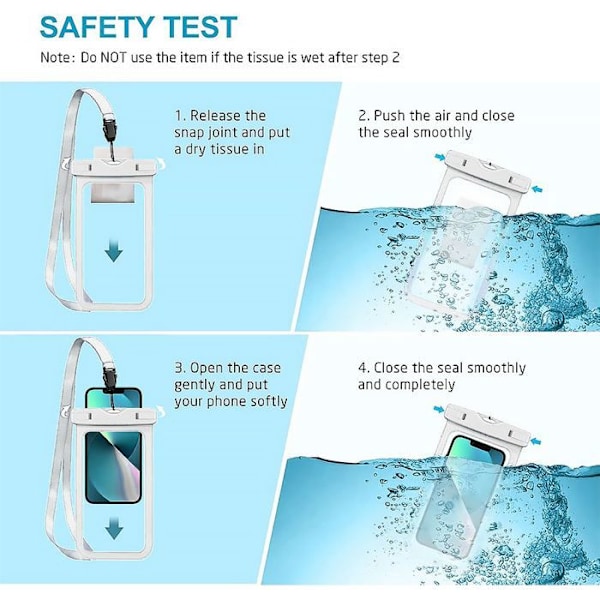 SAFETY TEST

Note: Do NOT use the item if the tissue is wet after step 2

1. Release the snap joint and put a dry tissue in

2. Push the air and close the seal smoothly

3. Open the case gently and put your phone softly

4. Close the seal smoothly and completely